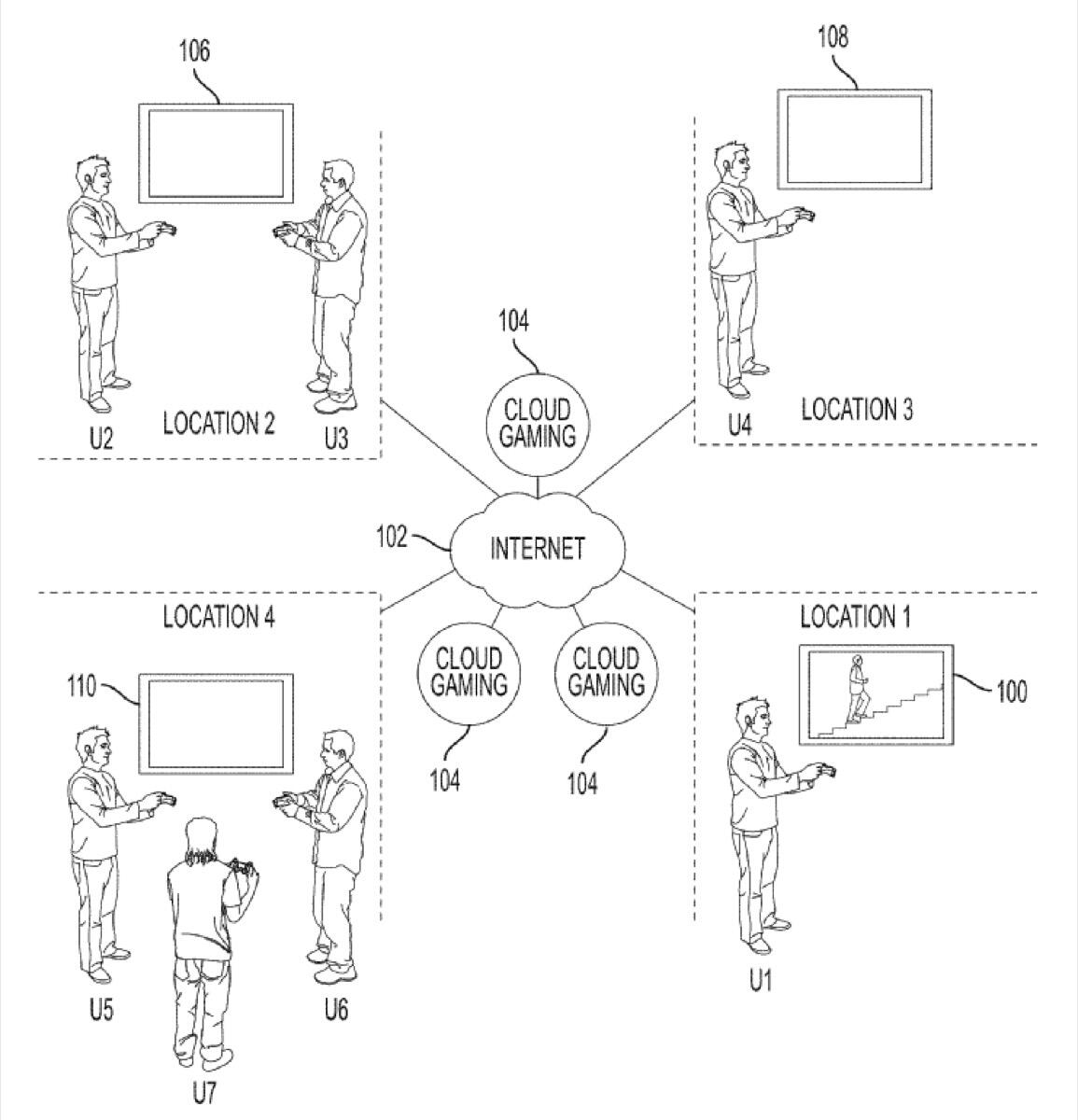 106

108

U2

LOCATION 2

U3

104

CLOUD GAMING

U4

LOCATION 3

102

INTERNET

LOCATION 4

110

CLOUD GAMING

CLOUD GAMING

104

104

LOCATION 1

100

U5

U6

U7

U1