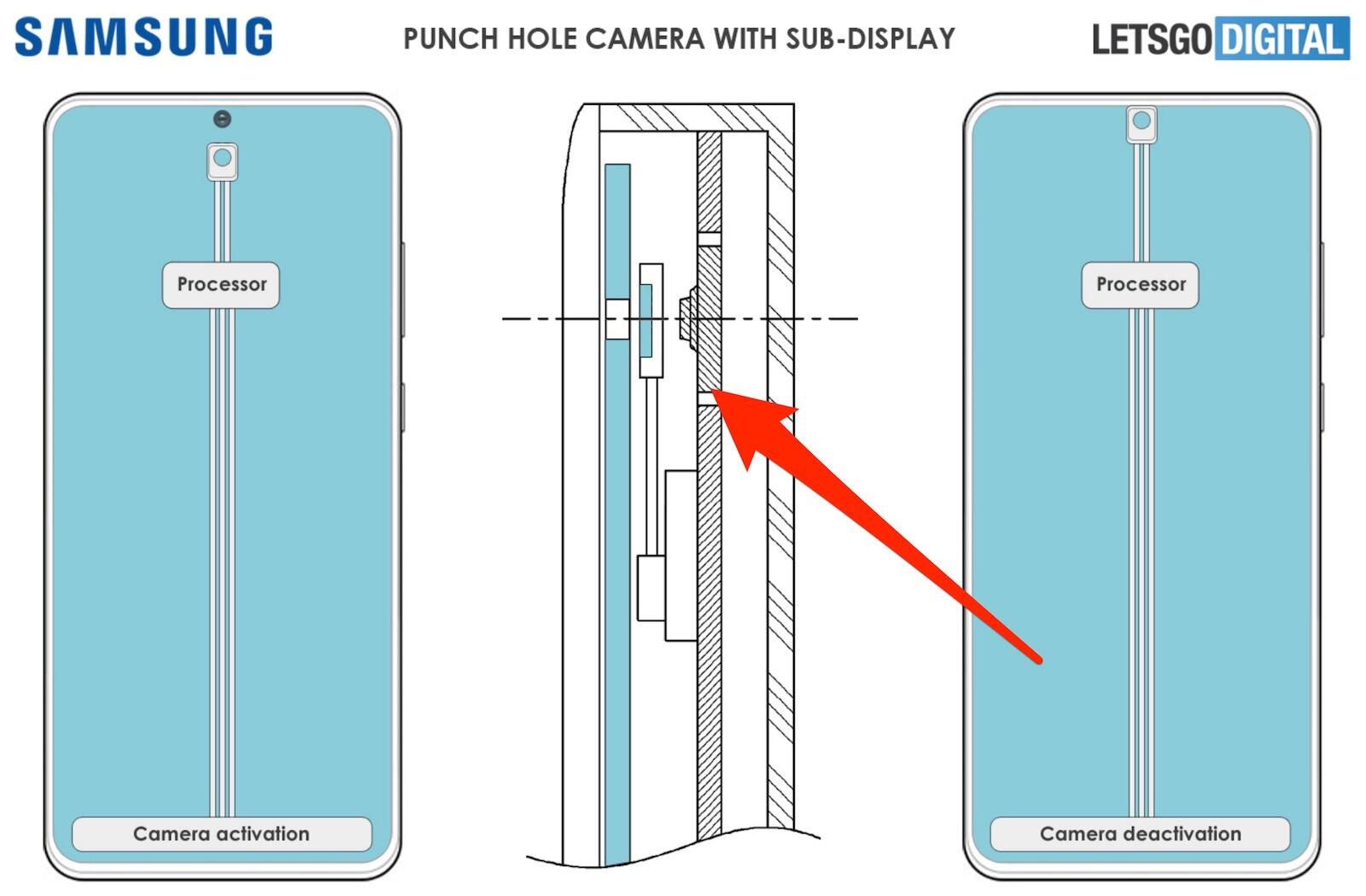 SAMSUNG

PUNCH HOLE CAMERA WITH SUB-DISPLAY

LETSGO DIGITAL

Processor

Camera activation

Processor

Camera deactivation