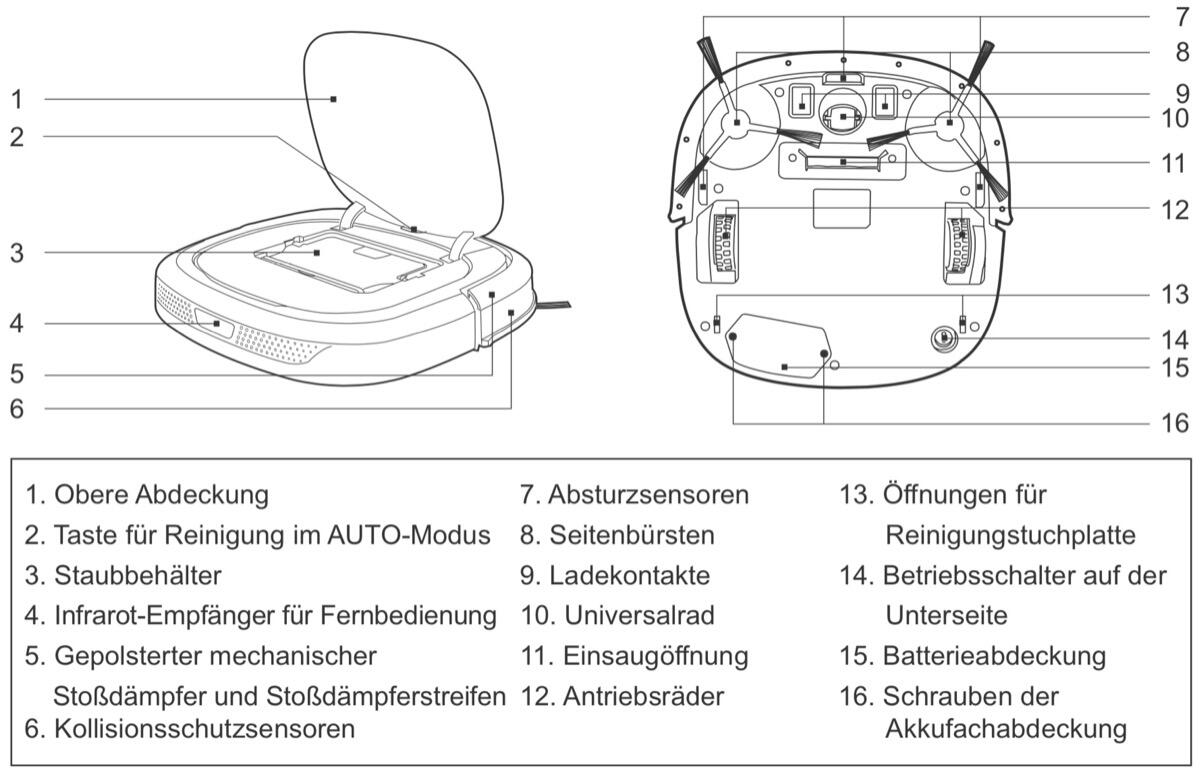 1
2
3
4
5
6

7
8
9
10
11
12
13
14
15
16

1. Obere Abdeckung
2. Taste für Reinigung im AUTO-Modus
3. Staubbehälter
4. Infrarot-Empfänger für Fernbedienung
5. Gepolsterter mechanischer Stoßdämpfer und Stoßdämpferstreifen
6. Kollisionsschutzsensoren

7. Absturzsensoren
8. Seitenbürsten
9. Ladekontakte
10. Universalrad
11. Einsaugöffnung
12. Antriebsräder

13. Öffnungen für Reinigungstuchplatte
14. Betriebsschalter auf der Unterseite
15. Batterieabdeckung
16. Schrauben der Akkufachabdeckung