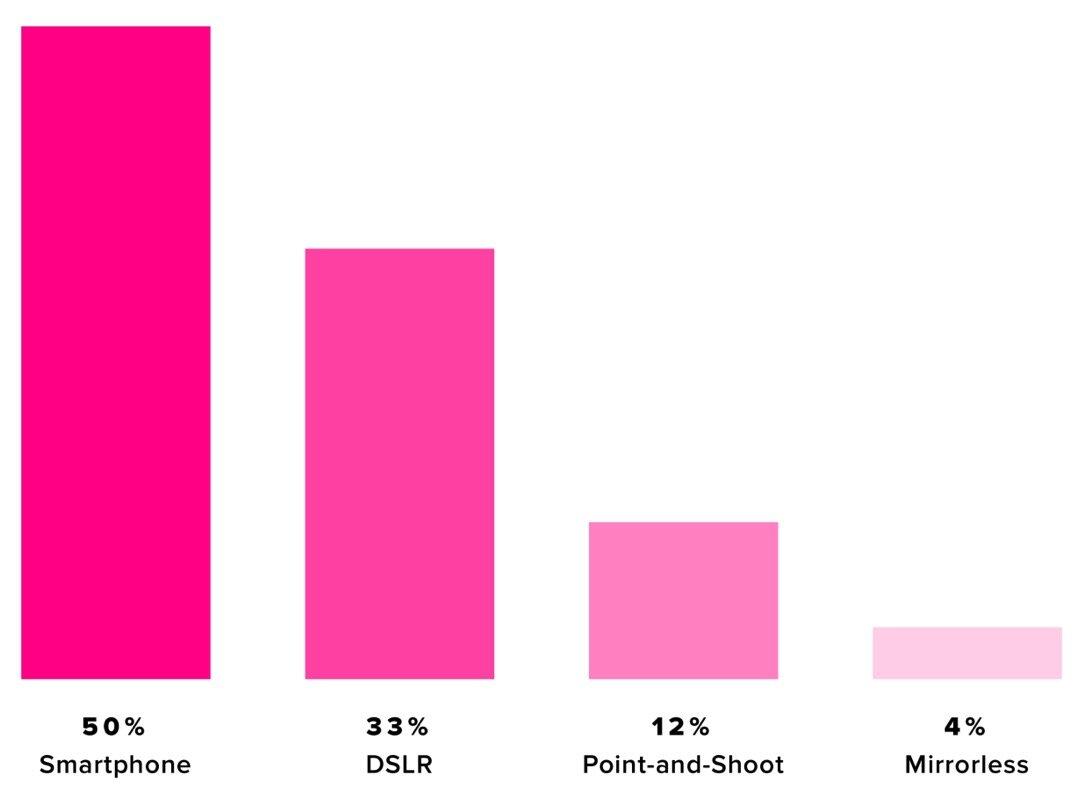 50%
Smartphone

33%
DSLR

12%
Point-and-Shoot

4%
Mirrorless