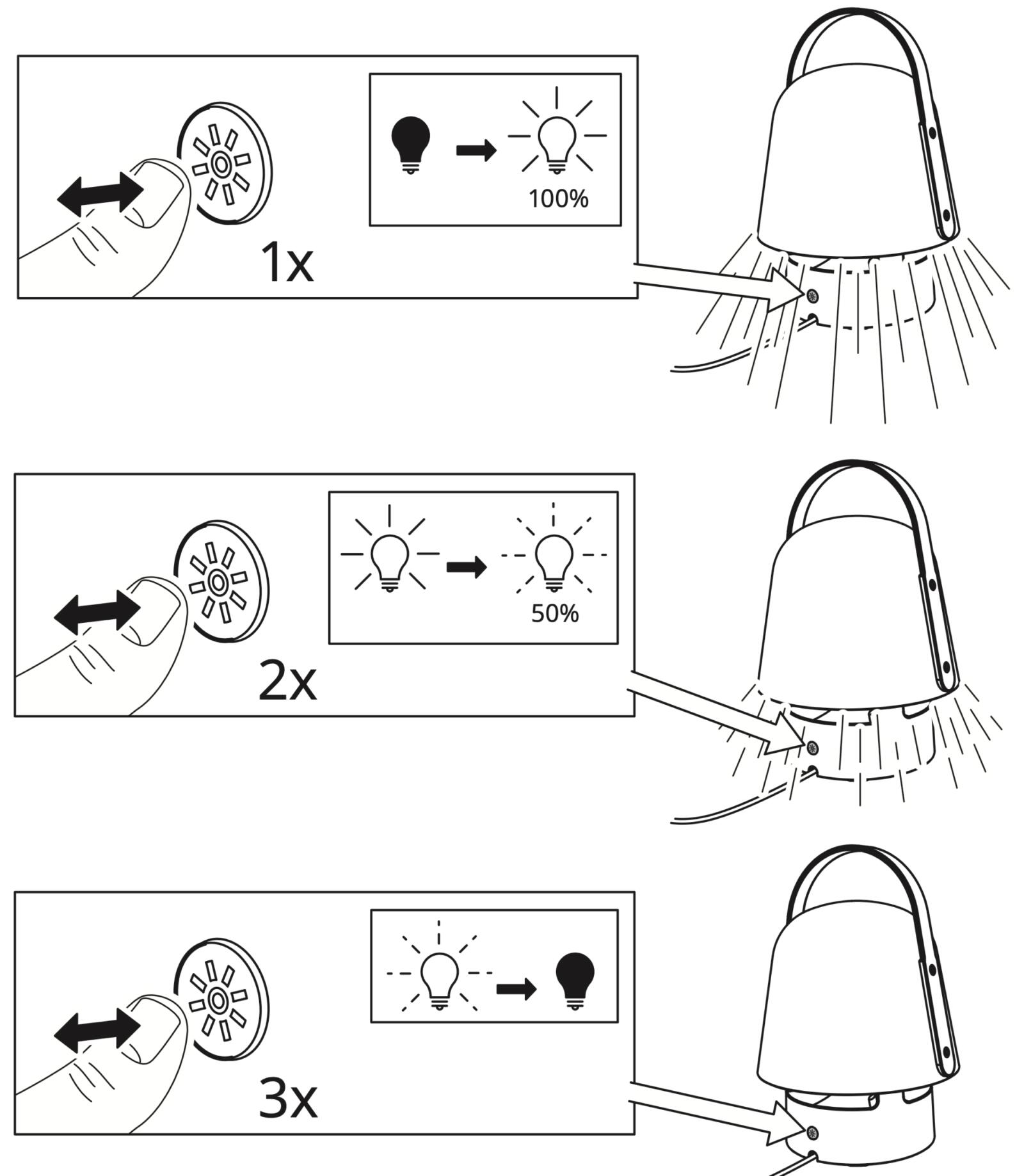 100%

1x

50%

2x

3x