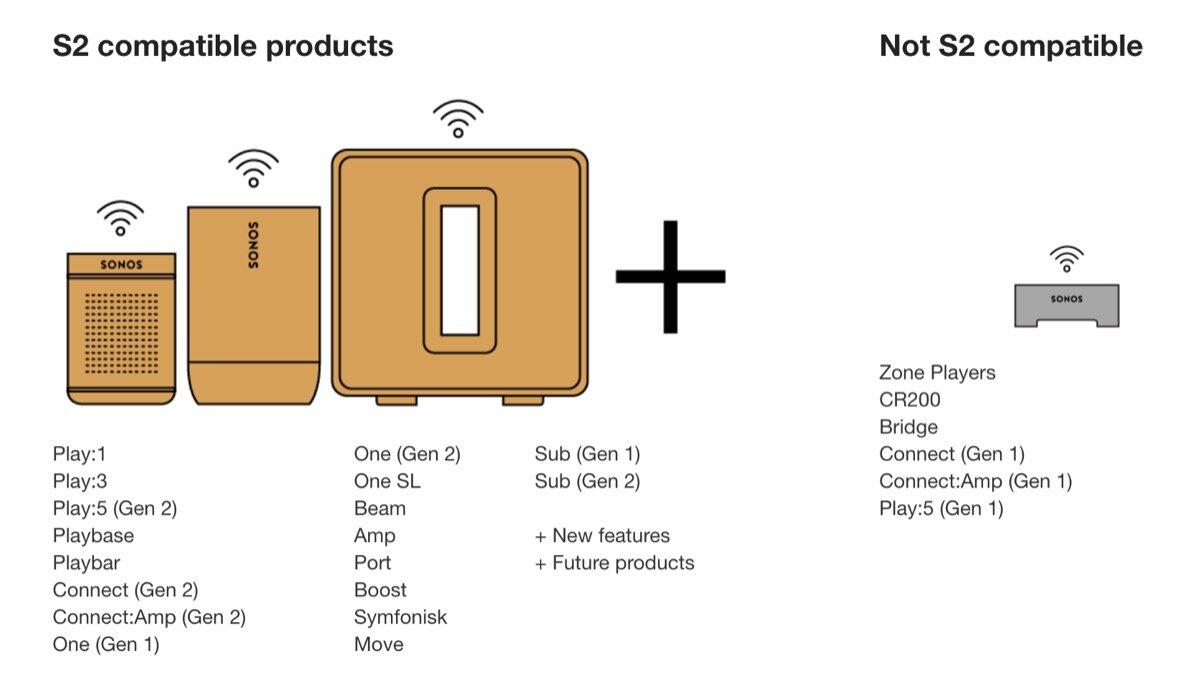 S2 compatible products

SONOS

SONOS

Play:1
Play:3
Play:5 (Gen 2)
Playbase
Playbar
Connect (Gen 2)
Connect:Amp (Gen 2)
One (Gen 1)

One (Gen 2)
One SL
Beam
Amp
Port
Boost
Symfonisk
Move

Sub (Gen 1)
Sub (Gen 2)

+ New features
+ Future products

Not S2 compatible

SONOS

Zone Players
CR200
Bridge
Connect (Gen 1)
Connect:Amp (Gen 1)
Play:5 (Gen 1)