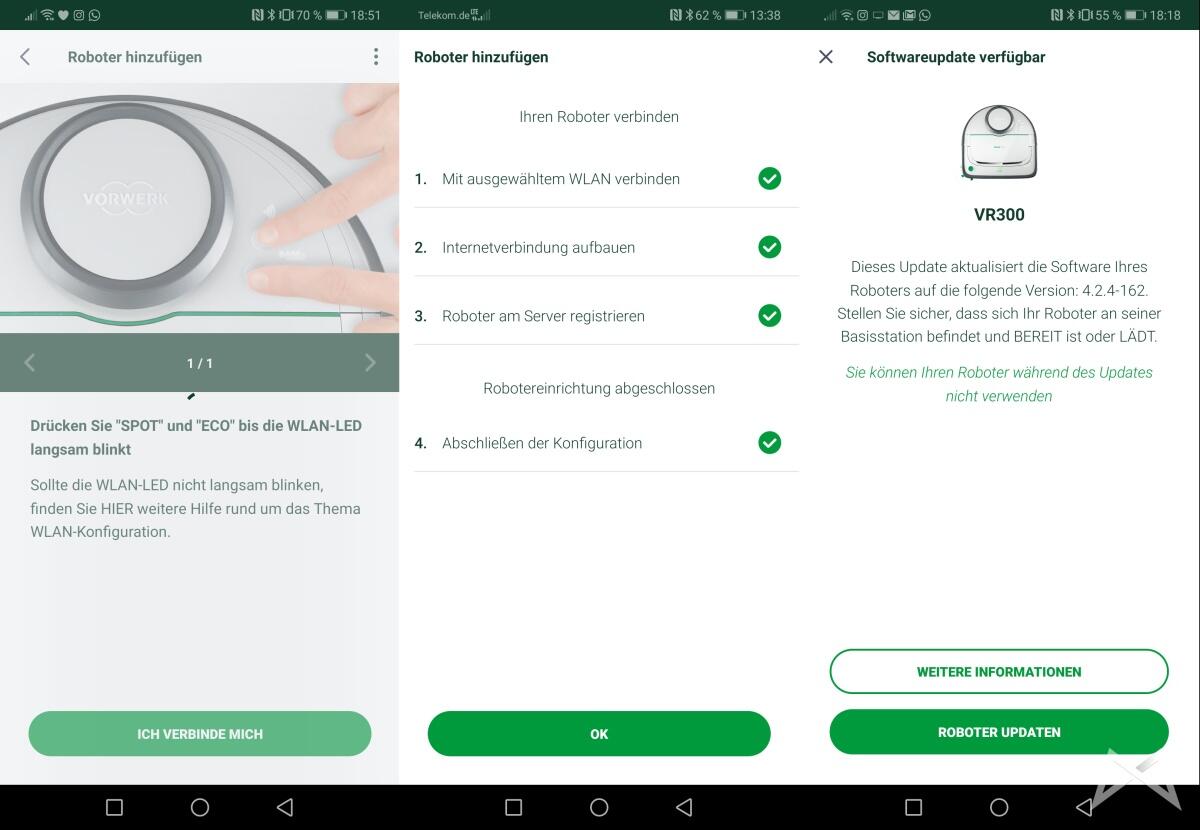 70 % 18:51

Roboter hinzufügen

VORWERK

1 / 1

Drücken Sie "SPOT" und "ECO" bis die WLAN-LED langsam blinkt

Sollte die WLAN-LED nicht langsam blinken, finden Sie HIER weitere Hilfe rund um das Thema WLAN-Konfiguration.

ICH VERBINDE MICH

Telekom.de 62 % 13:38

Roboter hinzufügen

Ihren Roboter verbinden

1. Mit ausgewähltem WLAN verbinden

2. Internetverbindung aufbauen

3. Roboter am Server registrieren

Robotereinrichtung abgeschlossen

4. Abschließen der Konfiguration

OK

55 % 18:18

Softwareupdate verfügbar

VR300

Dieses Update aktualisiert die Software Ihres Roboters auf die folgende Version: 4.2.4-162. Stellen Sie sicher, dass sich Ihr Roboter an seiner Basisstation befindet und BEREIT ist oder LÄDT.

Sie können Ihren Roboter während des Updates nicht verwenden

WEITERE INFORMATIONEN

ROBOTER UPDATEN